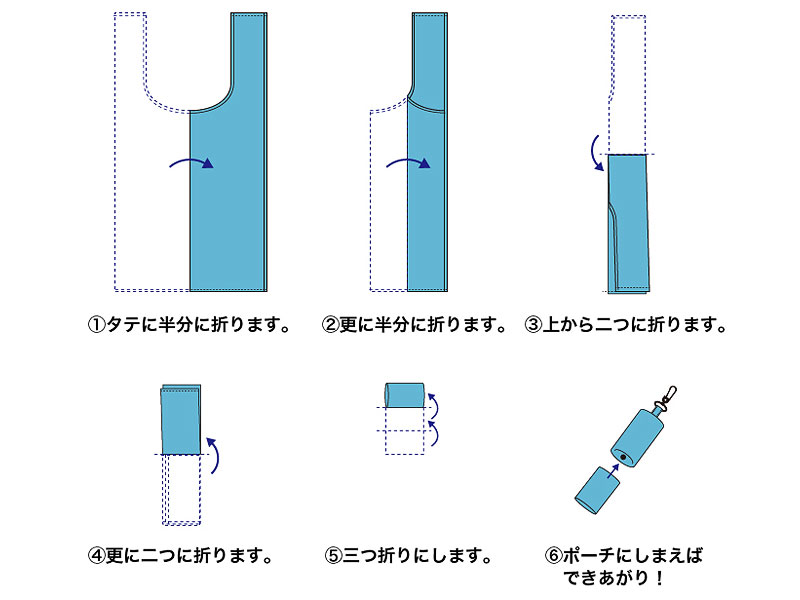 ①タテに半分に折ります。

②更に半分に折ります。

③上から二つに折ります。

④更に二つに折ります。

⑤三つ折りにします。

⑥ポーチにしまえばできあがり！